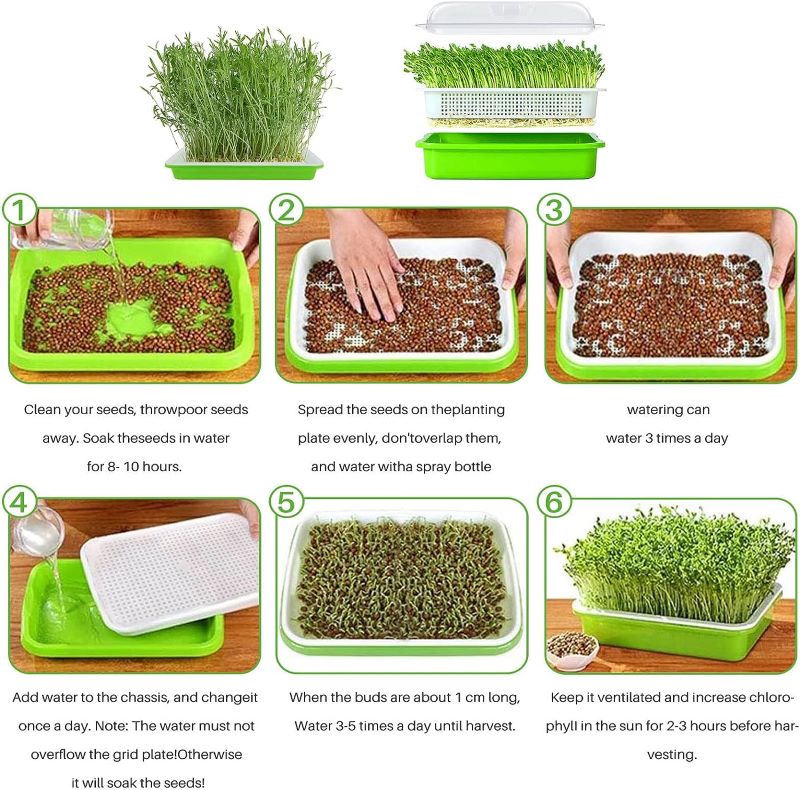 1

Clean your seeds, throwpoor seeds away. Soak theseeds in water for 8- 10 hours.

2

Spread the seeds on theplanting plate evenly, don'toverlap them, and water witha spray bottle

3

watering can
water 3 times a day

4

Add water to the chassis, and changeit once a day. Note: The water must not overflow the grid plate!Otherwise it will soak the seeds!

5

When the buds are about 1 cm long, Water 3-5 times a day until harvest.

6

Keep it ventilated and increase chlorophyll in the sun for 2-3 hours before harvesting.